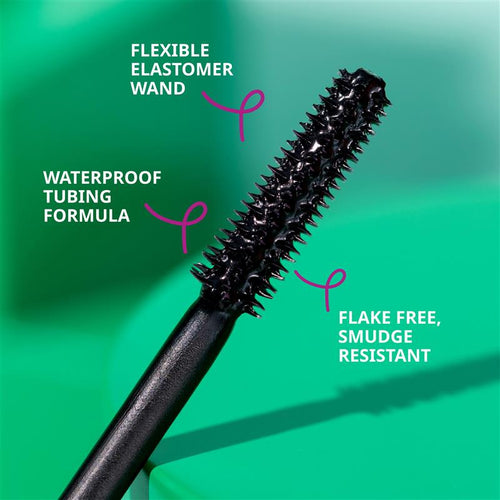 FLEXIBLE ELASTOMER WAND

WATERPROOF TUBING FORMULA

FLAKE FREE, SMUDGE RESISTANT