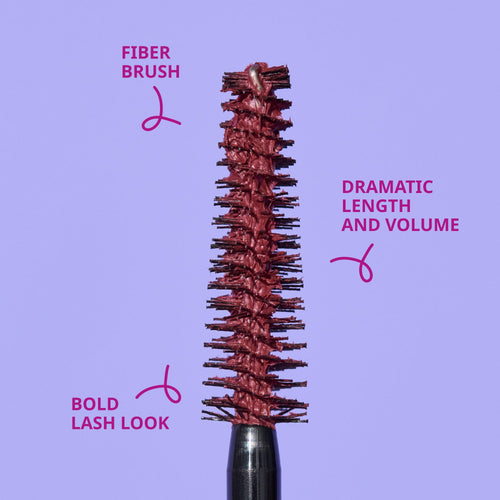 FIBER BRUSH

DRAMATIC LENGTH AND VOLUME

BOLD LASH LOOK