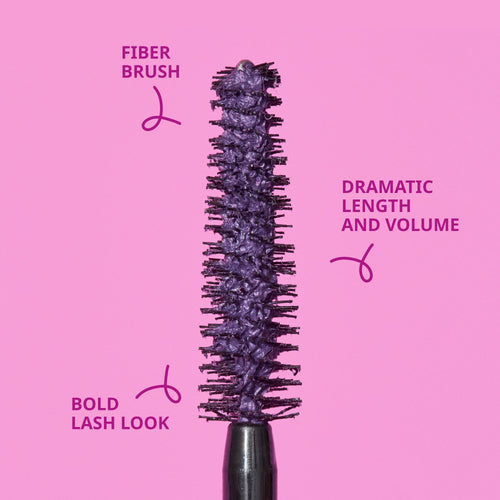 FIBER BRUSH

DRAMATIC LENGTH AND VOLUME

BOLD LASH LOOK